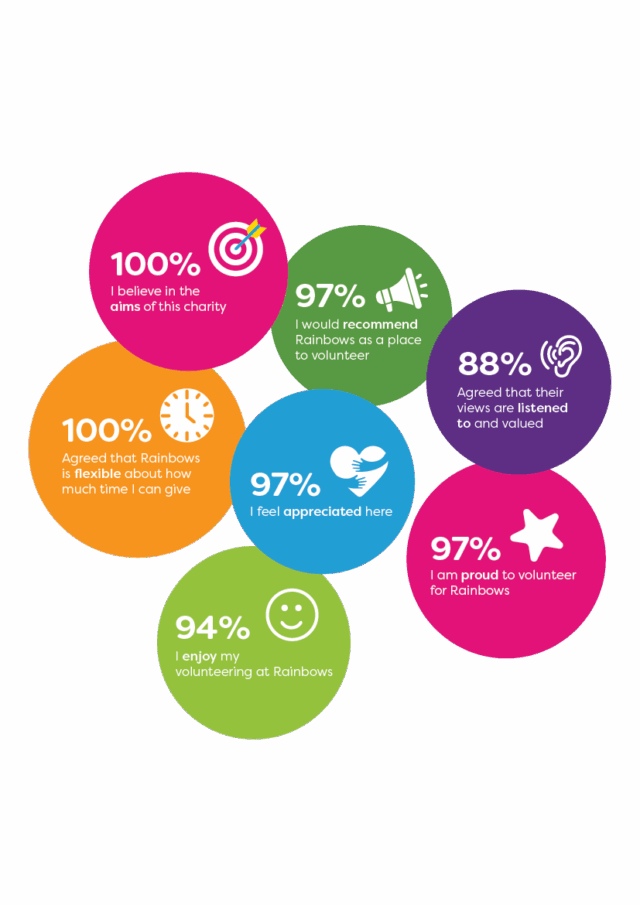 100%
I believe in the aims of this charity

97%
I would recommend Rainbows as a place to volunteer

88%
Agreed that their views are listened to and valued

100%
Agreed that Rainbows is flexible about how much time I can give

97%
I feel appreciated here

97%
I am proud to volunteer for Rainbows

94%
I enjoy my volunteering at Rainbows